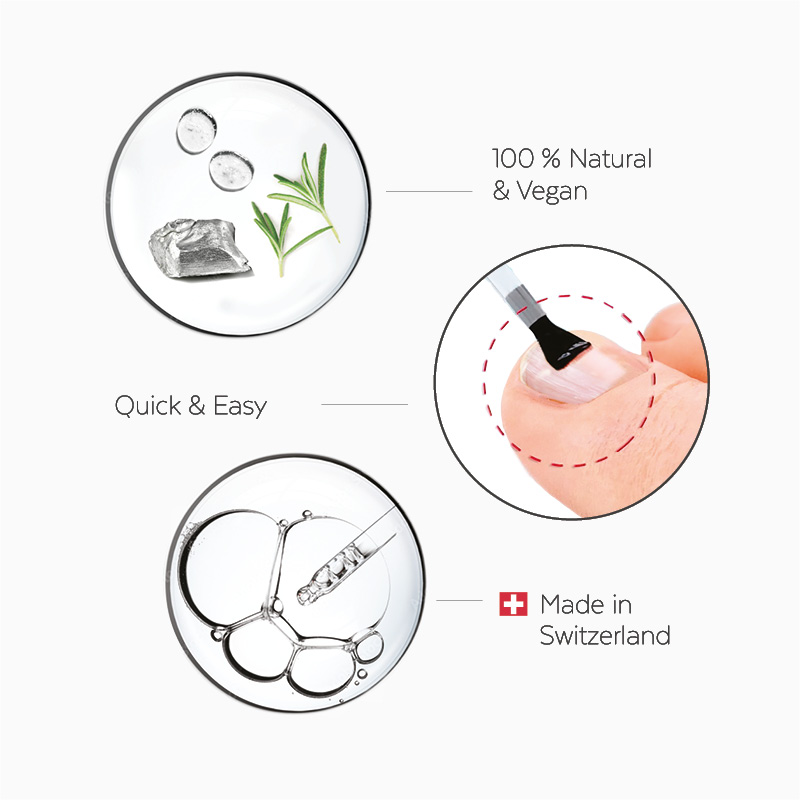 100 % Natural
& Vegan

Quick & Easy

Made in
Switzerland