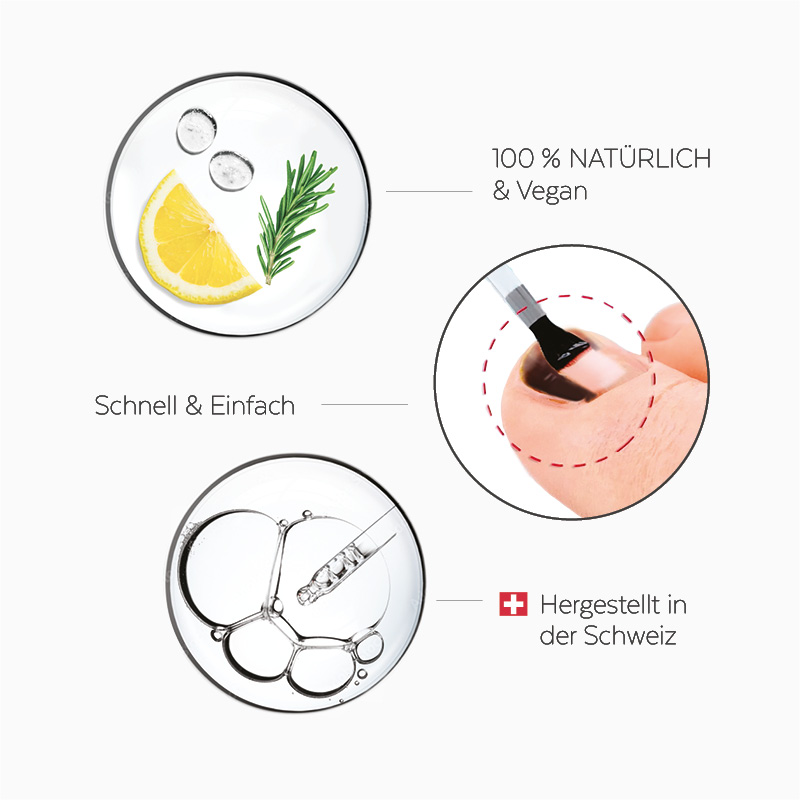 100 % NATÜRLICH
& Vegan

Schnell & Einfach

Hergestellt in
der Schweiz