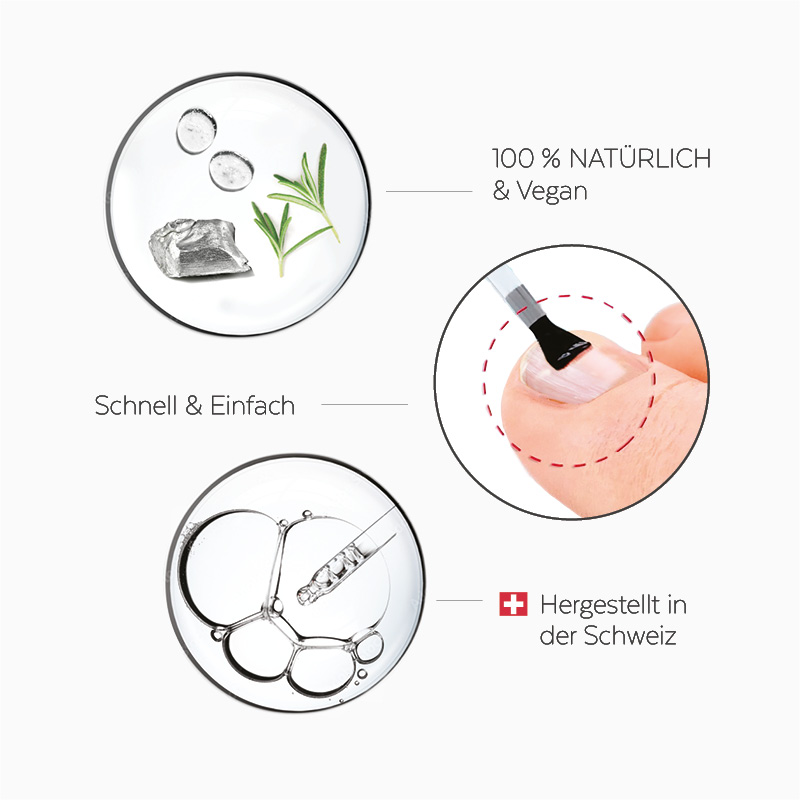 100 % NATÜRLICH
& Vegan

Schnell & Einfach

Hergestellt in
der Schweiz