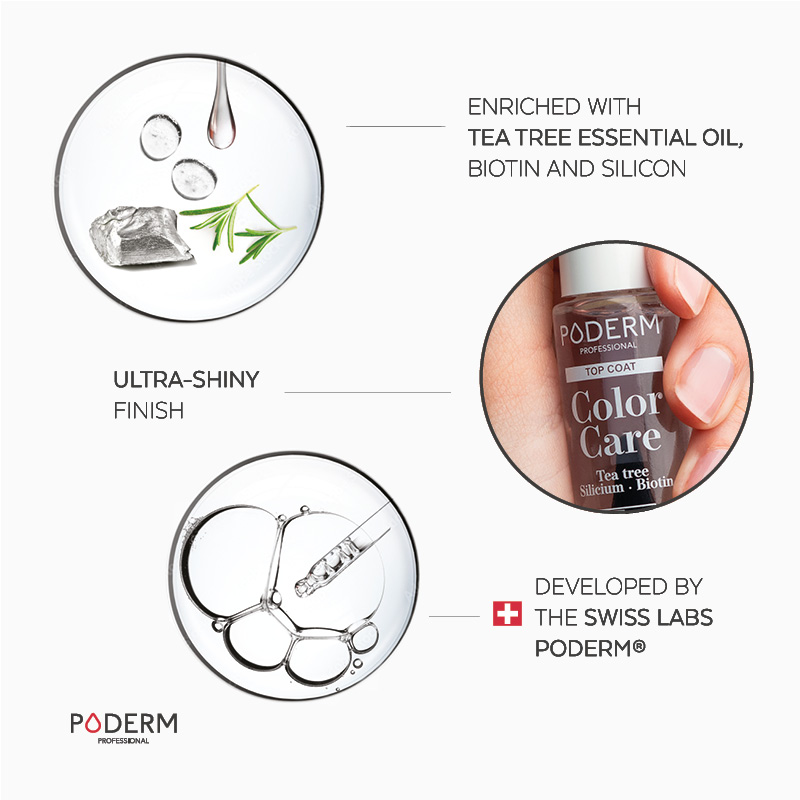 ENRICHED WITH
TEA TREE ESSENTIAL OIL,
BIOTIN AND SILICON

PODERM
PROFESSIONAL
TOP COAT
Color
Care
Tea tree
Silicium · Biotin

ULTRA-SHINY
FINISH

DEVELOPED BY
THE SWISS LABS
PODERM®

PODERM
PROFESSIONAL