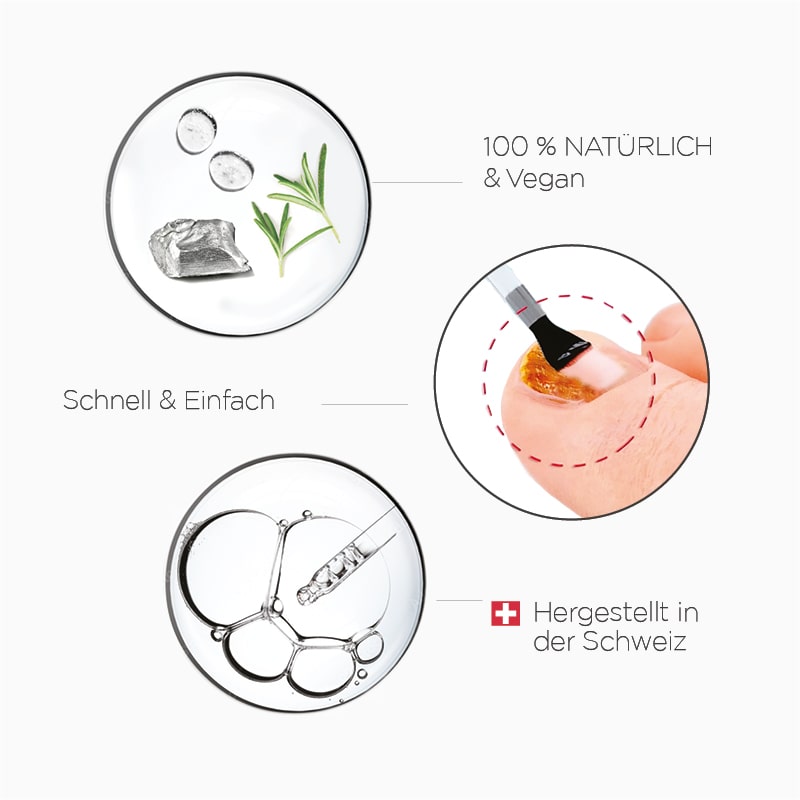 100 % NATÜRLICH
& Vegan

Schnell & Einfach

Hergestellt in
der Schweiz